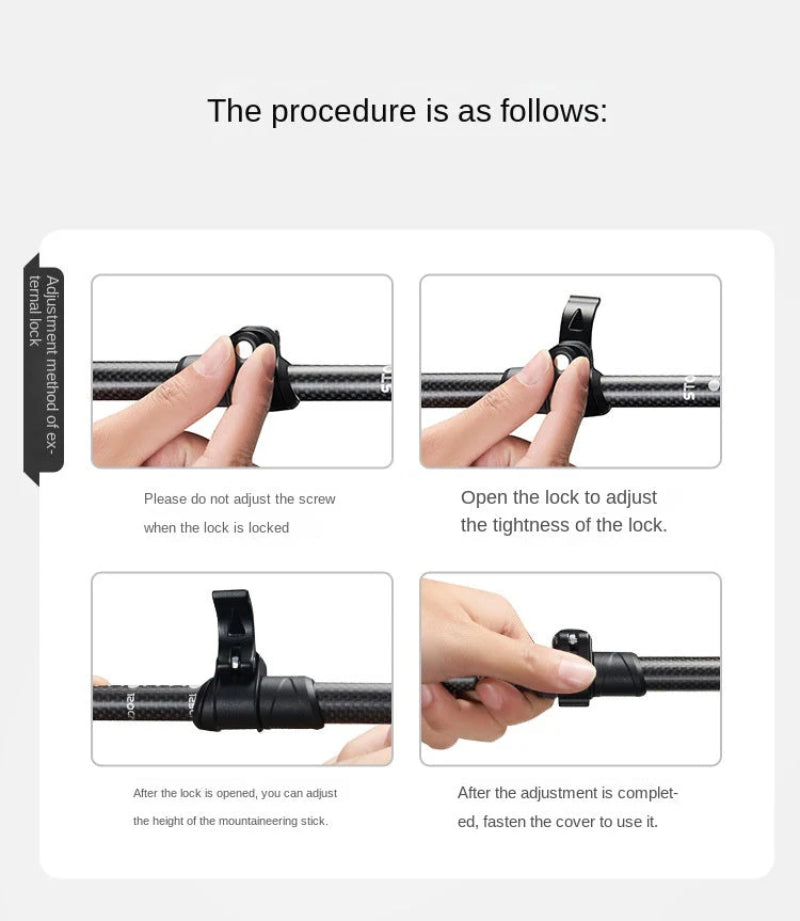 The procedure is as follows:

Adjustment method of external lock

Please do not adjust the screw when the lock is locked

Open the lock to adjust the tightness of the lock.

After the lock is opened, you can adjust the height of the mountaineering stick.

After the adjustment is completed, fasten the cover to use it.